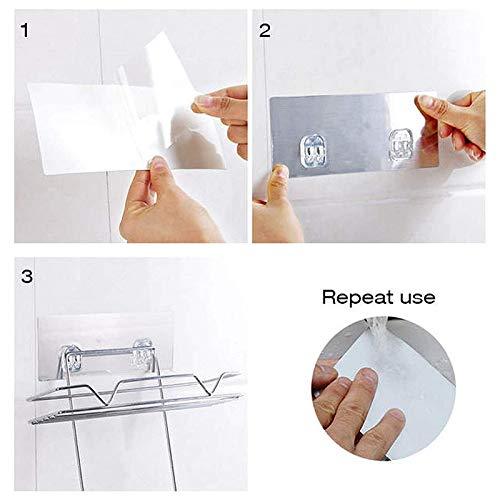 1

2

3

Repeat use