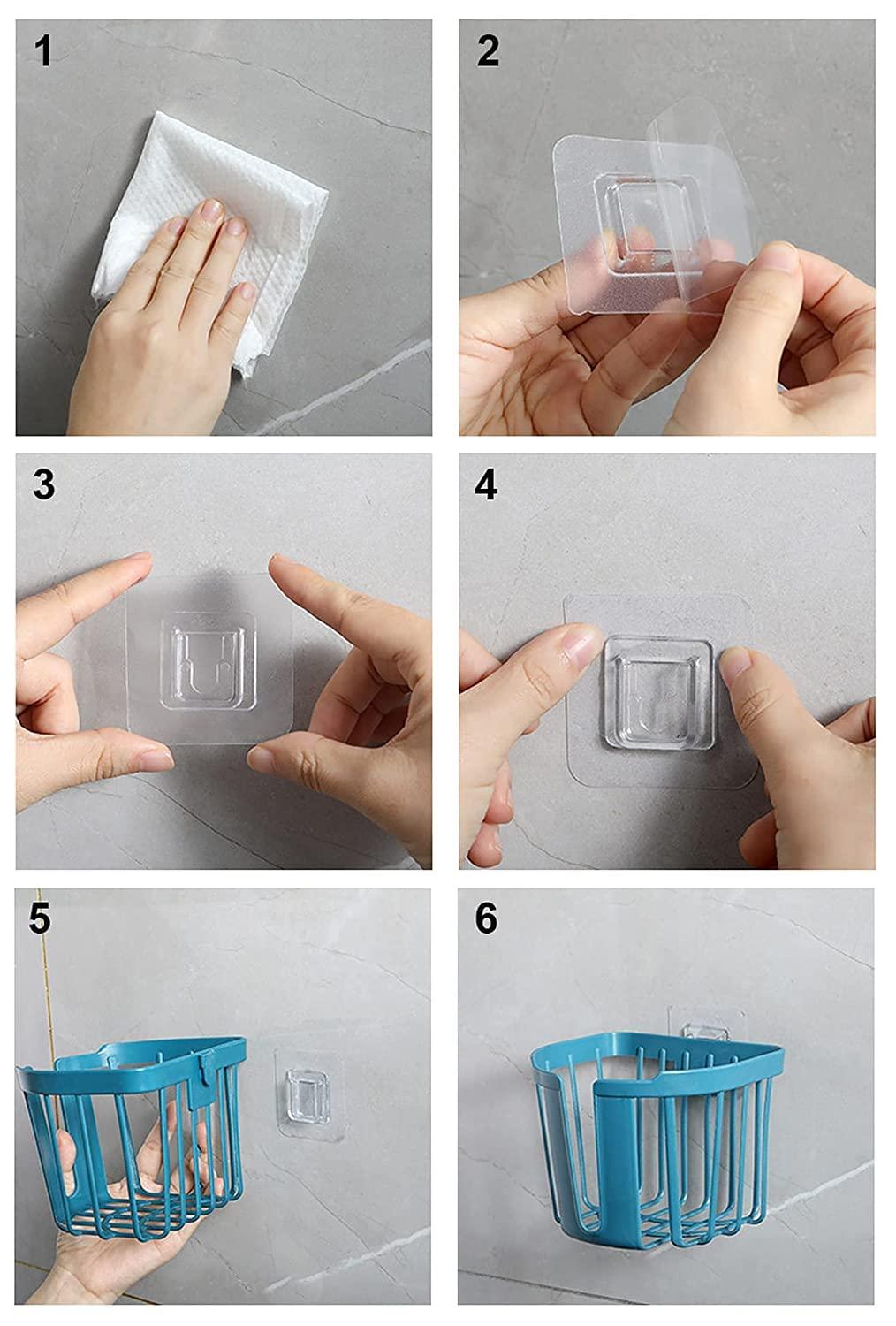 1

2

3

4

5

6